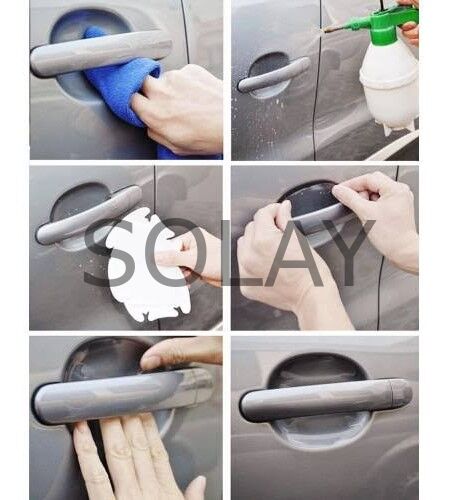 SOLAY